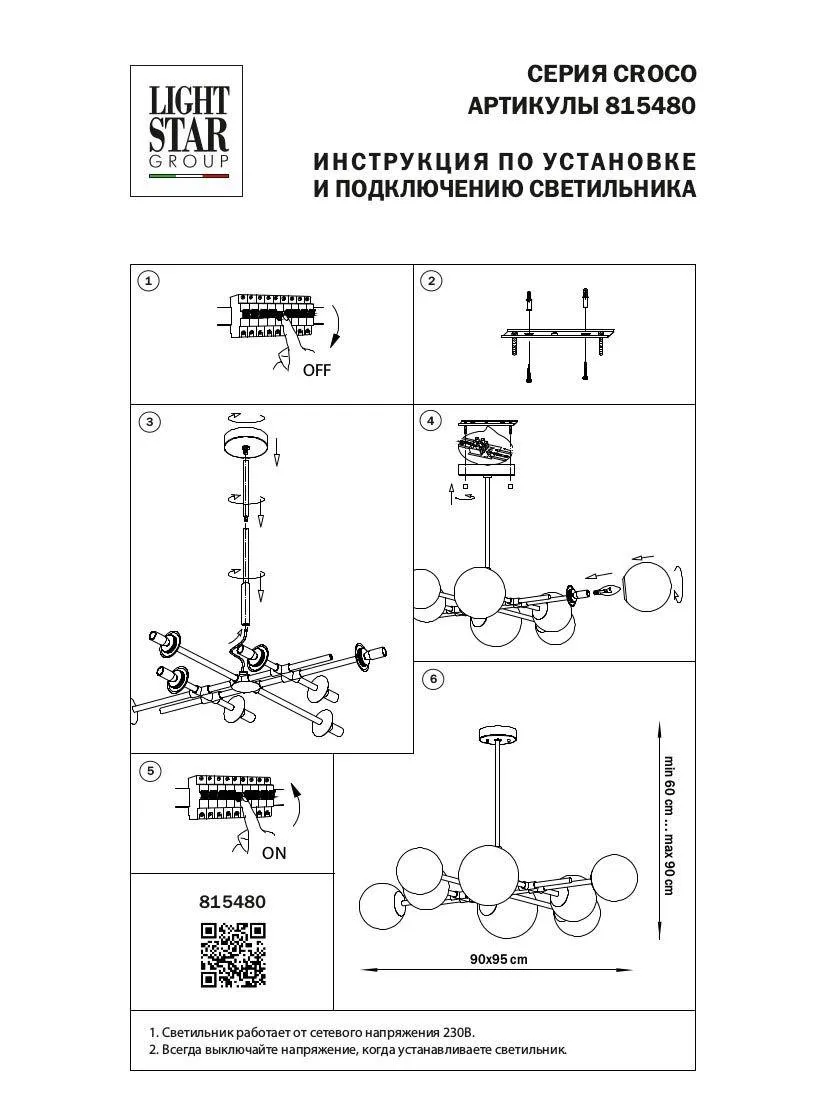 LIGHT STAR GROUP

СЕРИЯ CROCO
АРТИКУЛЫ 815480

ИНСТРУКЦИЯ ПО УСТАНОВКЕ
И ПОДКЛЮЧЕНИЮ СВЕТИЛЬНИКА

1
OFF

2

3

4

5
ON

6

min 60 cm ... max 90 cm

90x95 cm

815480

1. Светильник работает от сетевого напряжения 230В.
2. Всегда выключайте напряжение, когда устанавливаете светильник.