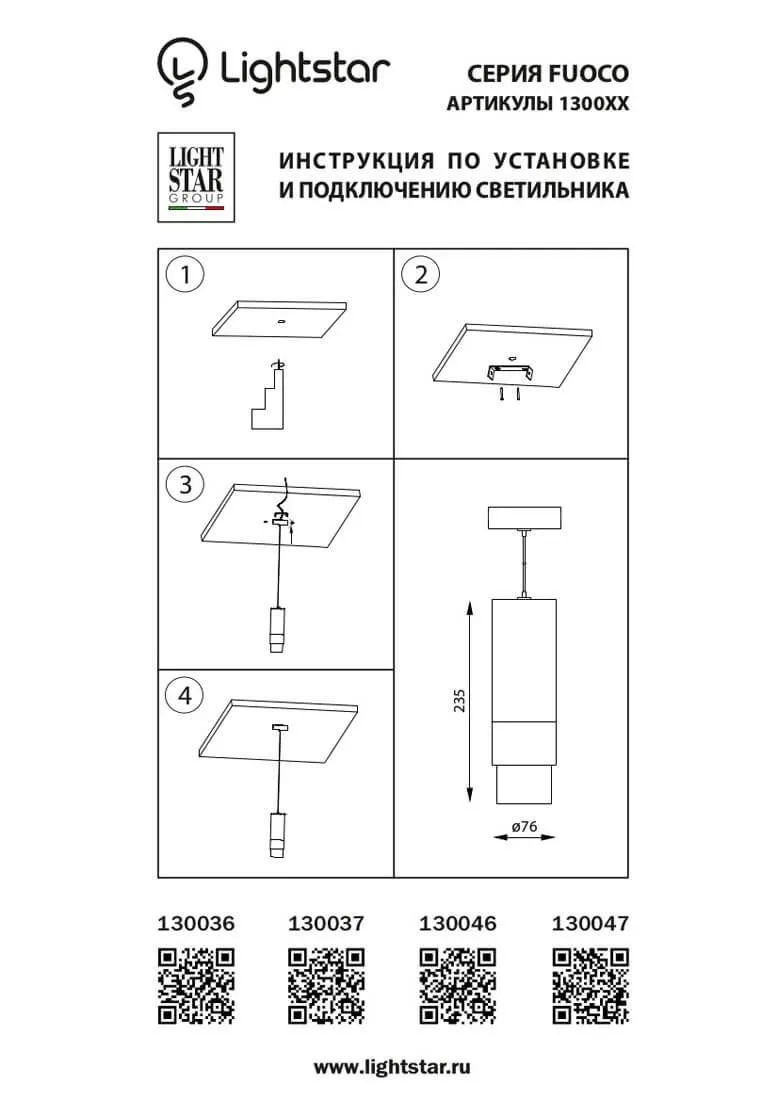 Lightstar

СЕРИЯ FUOCO
АРТИКУЛЫ 1300XX

LIGHT
STAR
GROUP

ИНСТРУКЦИЯ ПО УСТАНОВКЕ
И ПОДКЛЮЧЕНИЮ СВЕТИЛЬНИКА

1

2

3

4

235

ø76

130036 130037 130046 130047

www.lightstar.ru